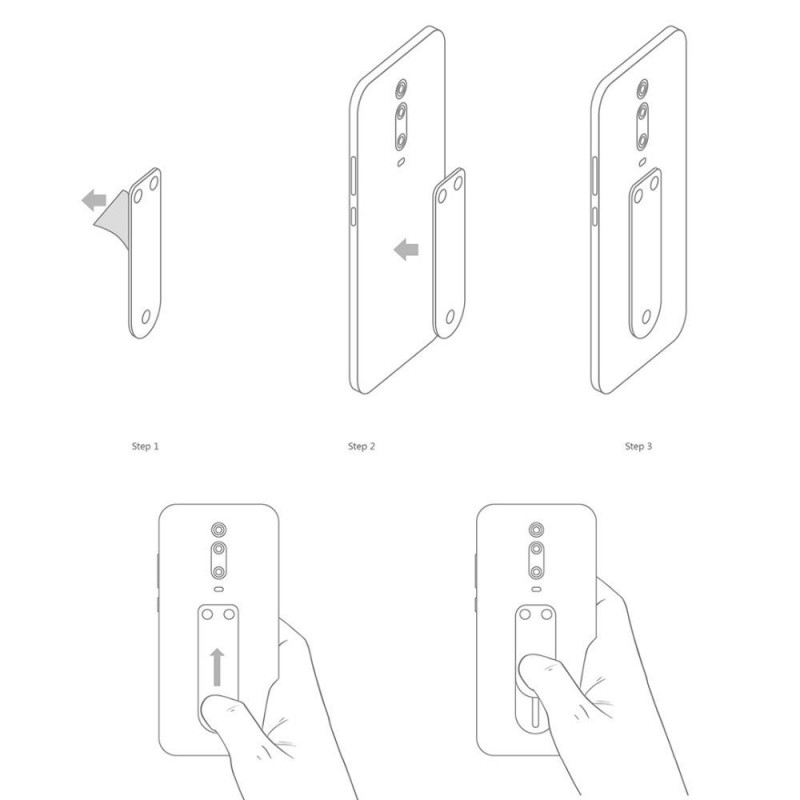 Step 1

Step 2

Step 3